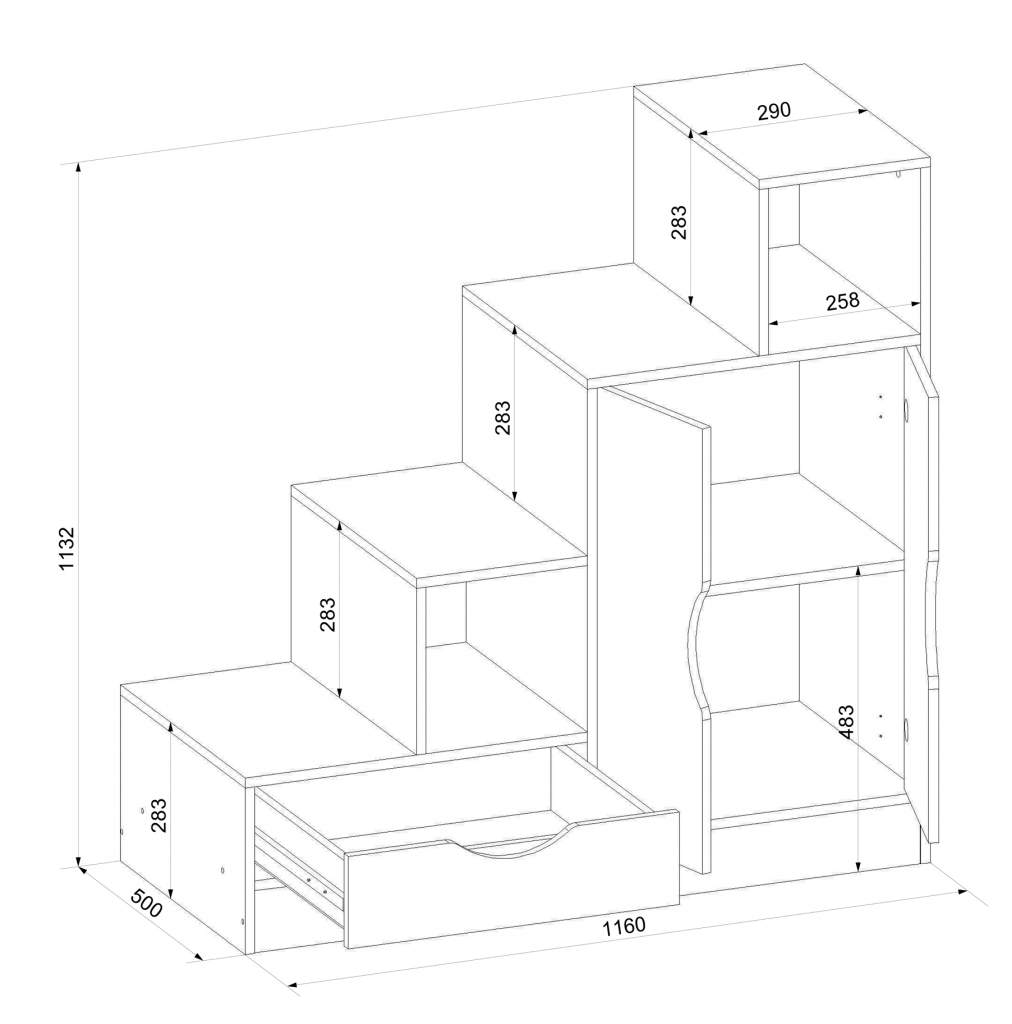 290
283
258
283
1132
283
483
283
500
1160