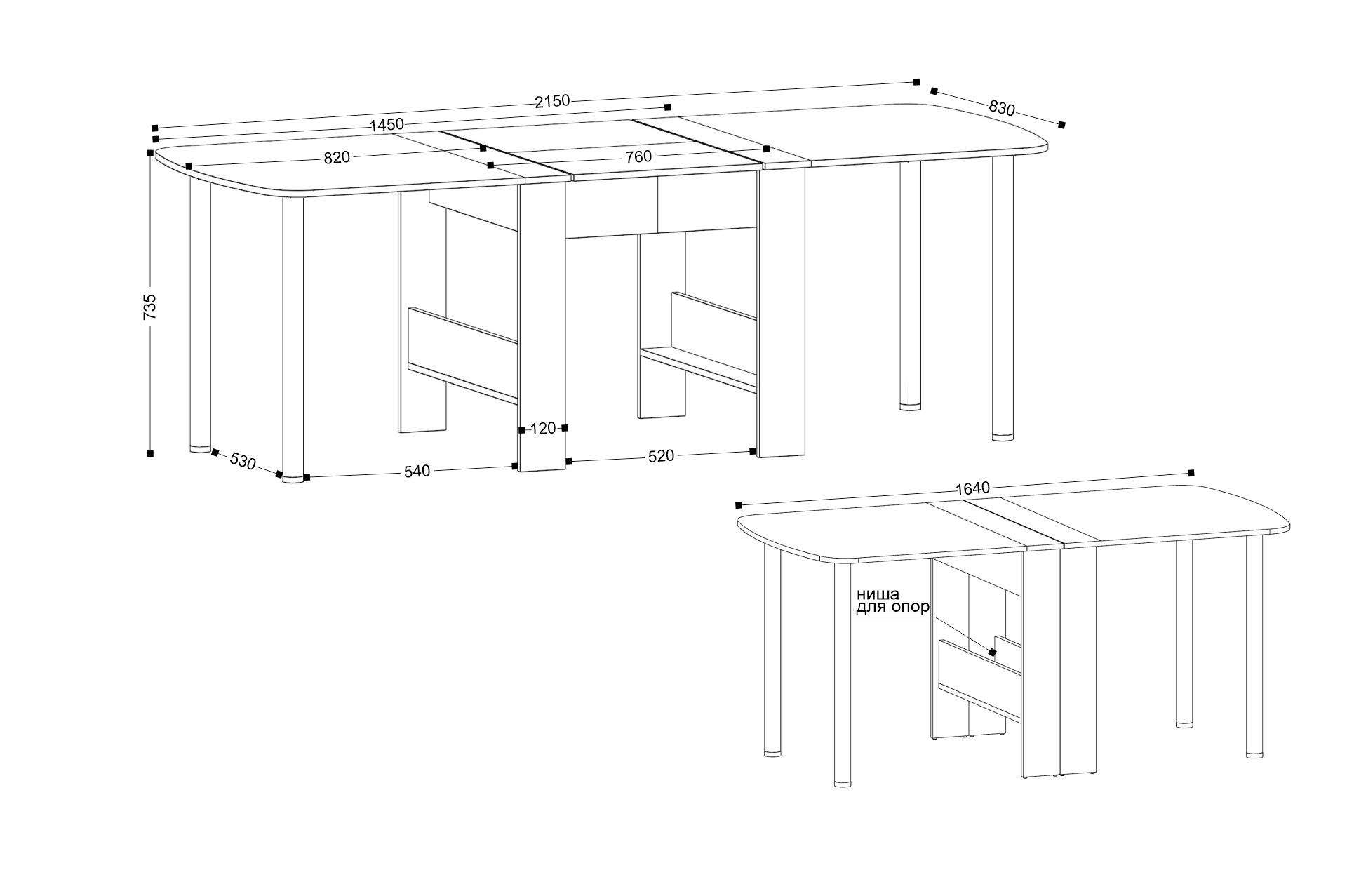 2150
830
1450
820
760
735
120
530
540
520
1640
ниша
для опор